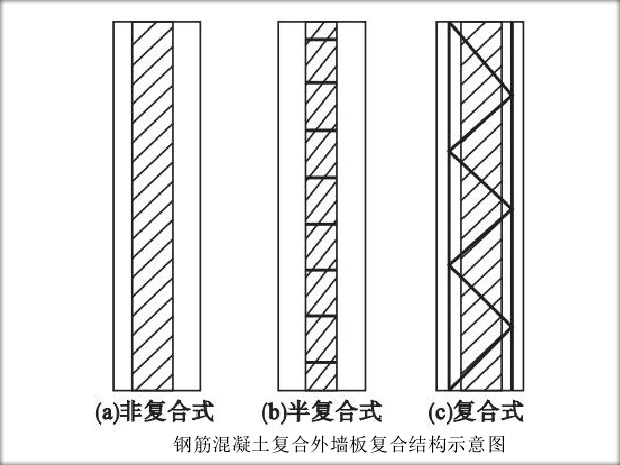 (a)非复合式

(b)半复合式

(c)复合式

钢筋混凝土复合外墙板复合结构示意图